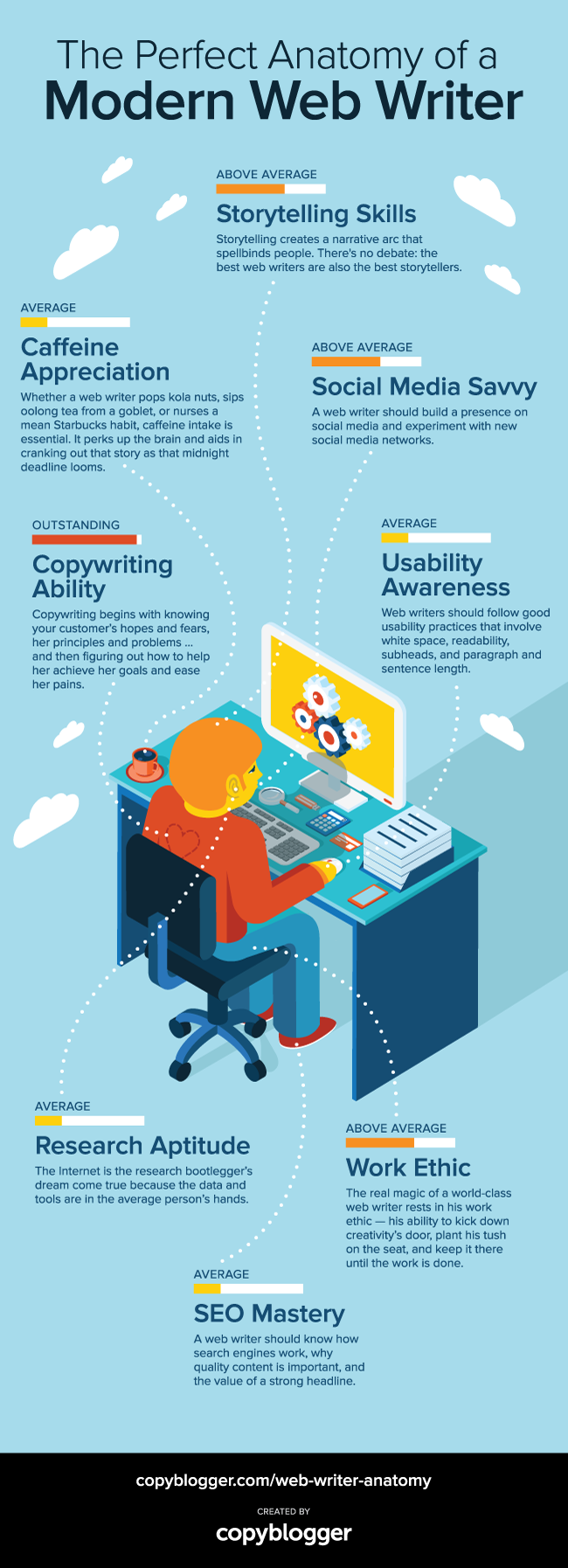 The Perfect Anatomy of a
Modern Web Writer

ABOVE AVERAGE
Storytelling Skills
Storytelling creates a narrative arc that spellbinds people. There's no debate: the best web writers are also the best storytellers.

AVERAGE
Caffeine Appreciation
Whether a web writer pops kola nuts, sips oolong tea from a goblet, or nurses a mean Starbucks habit, caffeine intake is essential. It perks up the brain and aids in cranking out that story as that midnight deadline looms.

ABOVE AVERAGE
Social Media Savvy
A web writer should build a presence on social media and experiment with new social media networks.

OUTSTANDING
Copywriting Ability
Copywriting begins with knowing your customer's hopes and fears, her principles and problems … and then figuring out how to help her achieve her goals and ease her pains.

AVERAGE
Usability Awareness
Web writers should follow good usability practices that involve white space, readability, subheads, and paragraph and sentence length.

AVERAGE
Research Aptitude
The Internet is the research bootlegger's dream come true because the data and tools are in the average person's hands.

ABOVE AVERAGE
Work Ethic
The real magic of a world-class web writer rests in his work ethic — his ability to kick down creativity's door, plant his tush on the seat, and keep it there until the work is done.

AVERAGE
SEO Mastery
A web writer should know how search engines work, why quality content is important, and the value of a strong headline.

copyblogger.com/web-writer-anatomy

CREATED BY
copyblogger